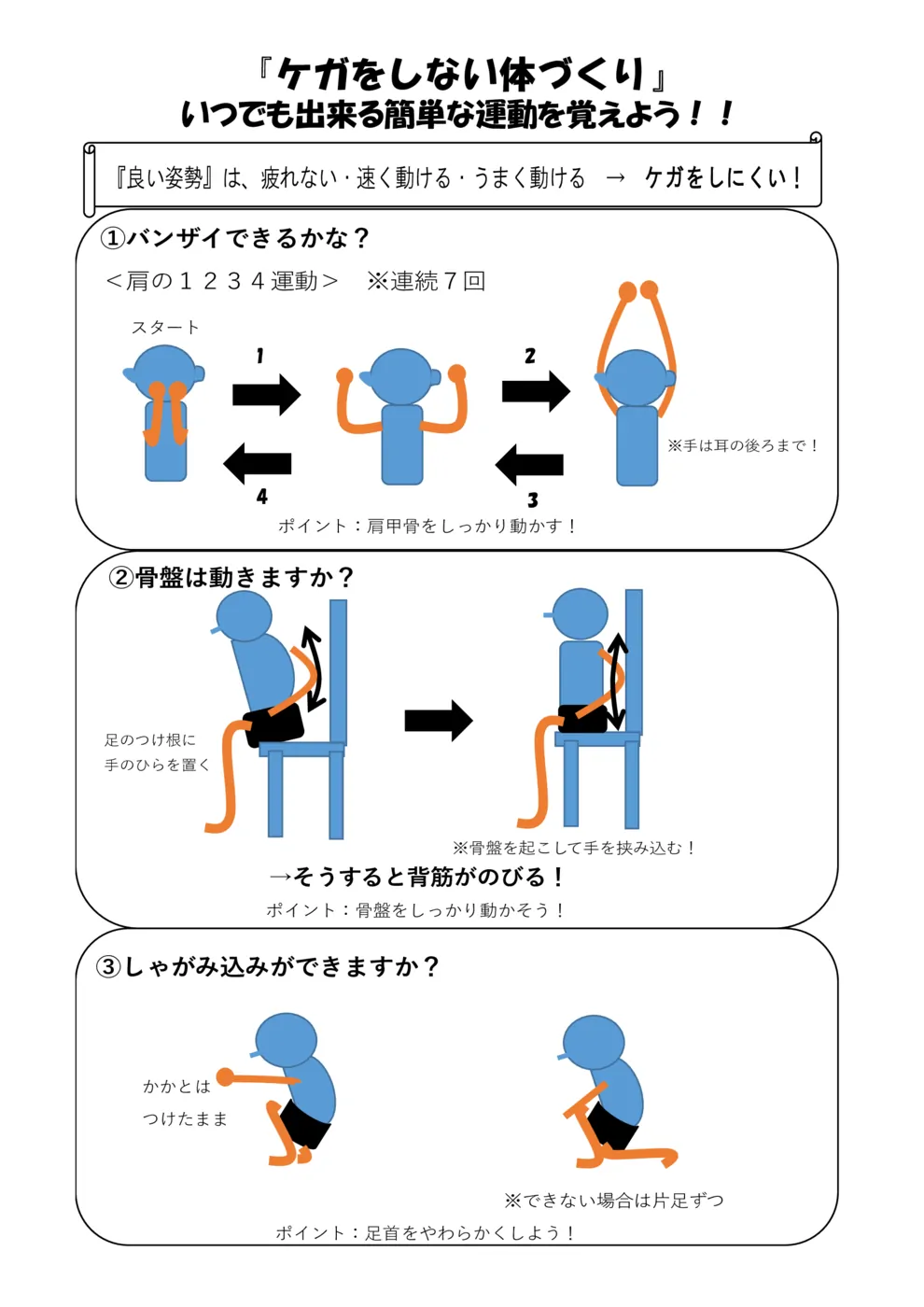 『ケガをしない体づくり』
いつでも出来る簡単な運動を覚えよう！！

『良い姿勢』は、疲れない・速く動ける・うまく動ける → ケガをしにくい！

①バンザイできるかな？
＜肩の１２３４運動＞ ※連続７回

スタート
1
2
3
4
※手は耳の後ろまで！

ポイント：肩甲骨をしっかり動かす！

②骨盤は動きますか？

足のつけ根に
手のひらを置く

※骨盤を起こして手を挟み込む！

→そうすると背筋がのびる！

ポイント：骨盤をしっかり動かそう！

③しゃがみ込みができますか？

かかとは
つけたまま

※できない場合は片足ずつ

ポイント：足首をやわらかくしよう！